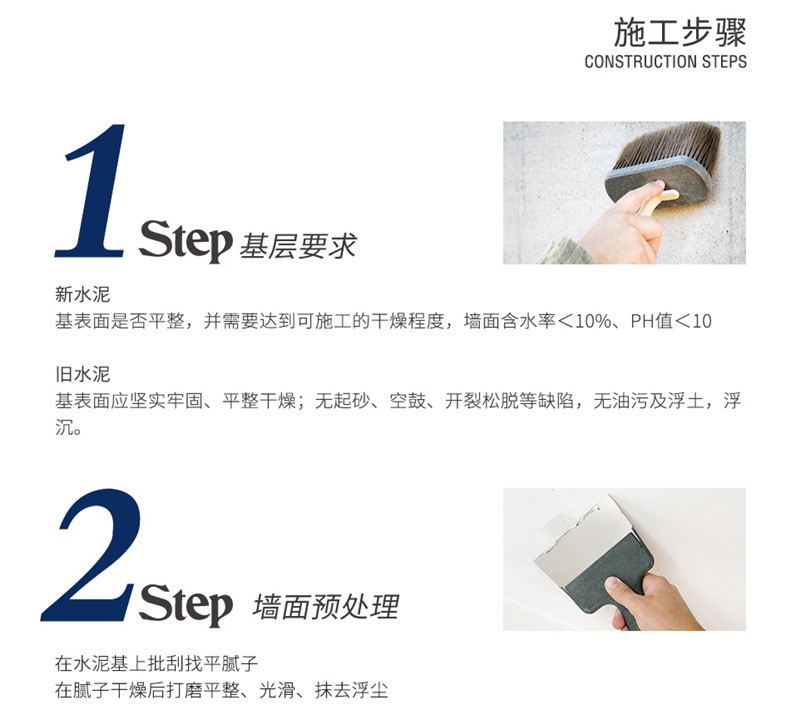 施工步骤
CONSTRUCTION STEPS

1 Step 基层要求

新水泥
基表面是否平整，并需要达到可施工的干燥程度，墙面含水率＜10%、PH值＜10

旧水泥
基表面应坚实牢固、平整干燥；无起砂、空鼓、开裂松脱等缺陷，无油污及浮土，浮沉。

2 Step 墙面预处理

在水泥基上批刮找平腻子
在腻子干燥后打磨平整、光滑、抹去浮尘