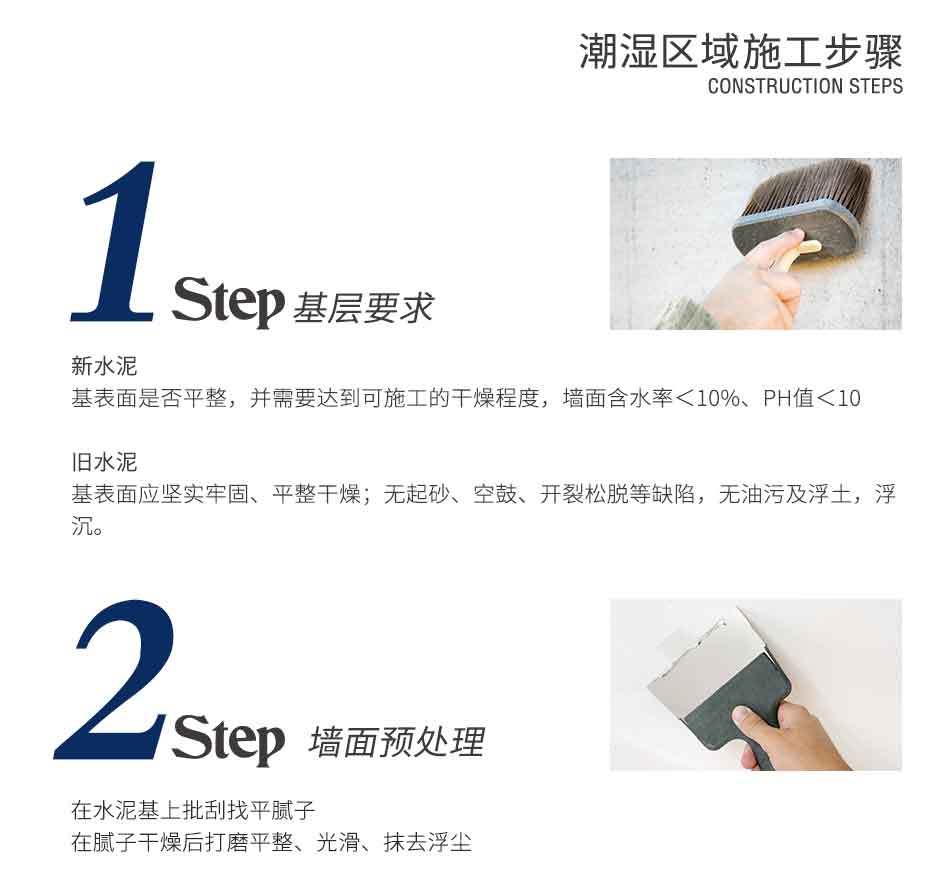 潮湿区域施工步骤
CONSTRUCTION STEPS

1 Step 基层要求

新水泥
基表面是否平整，并需要达到可施工的干燥程度，墙面含水率＜10%、PH值＜10

旧水泥
基表面应坚实牢固、平整干燥；无起砂、空鼓、开裂松脱等缺陷，无油污及浮土，浮沉。

2 Step 墙面预处理

在水泥基上批刮找平腻子
在腻子干燥后打磨平整、光滑、抹去浮尘